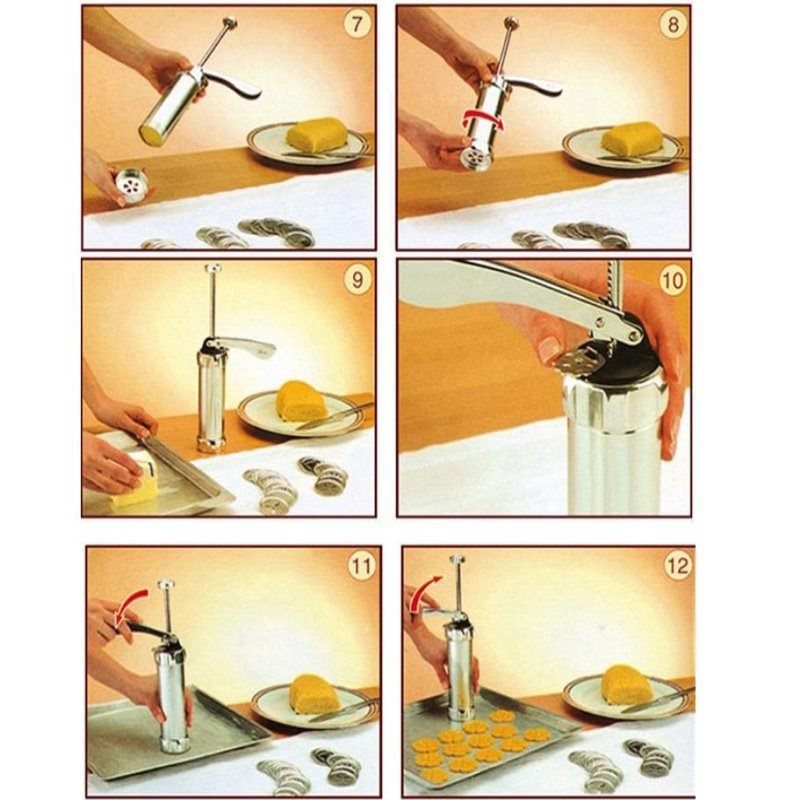 7

8

9

10

11

12